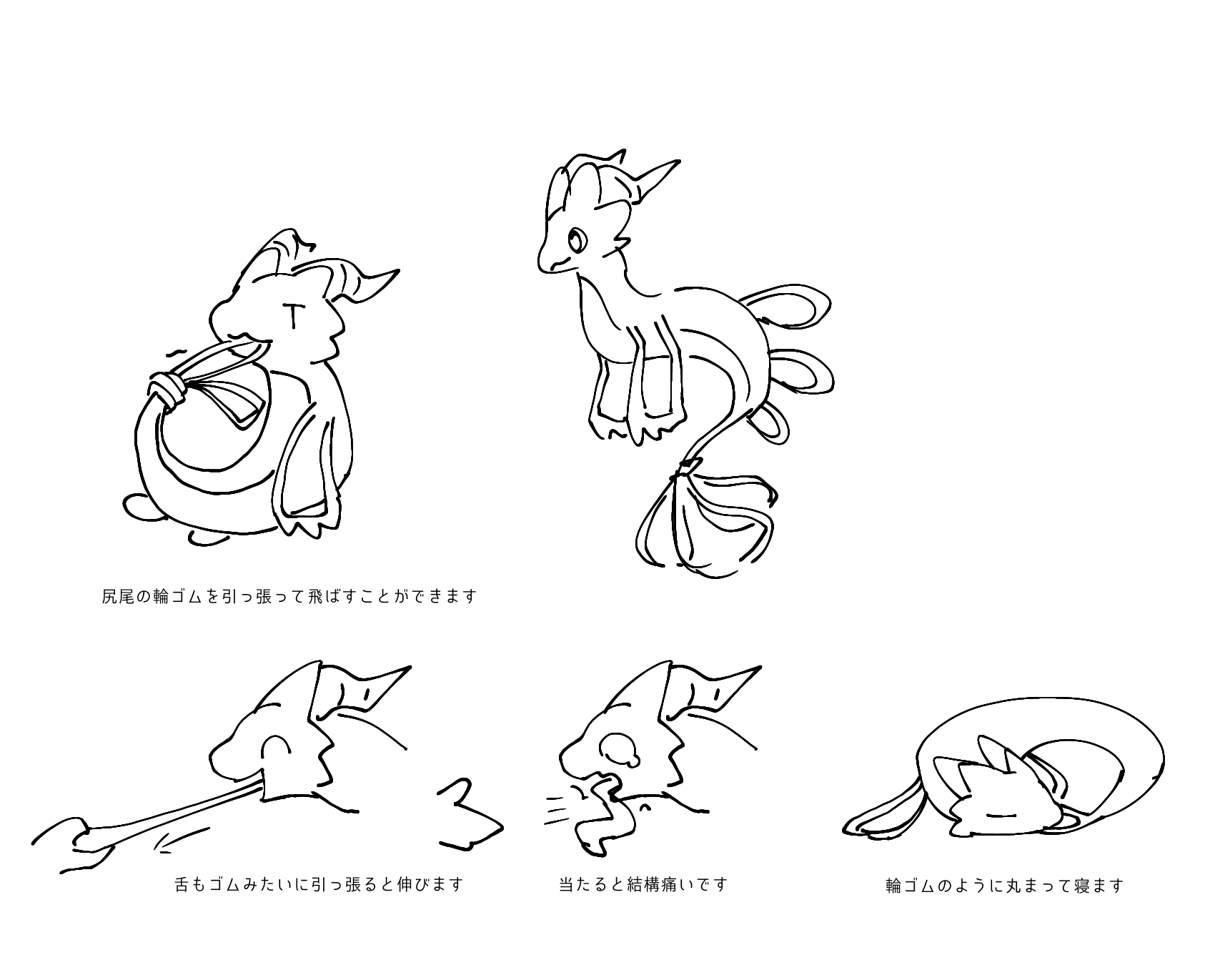 尻尾の輪ゴムを引っ張って飛ばすことができます

舌もゴムみたいに引っ張ると伸びます

当たると結構痛いです

輪ゴムのように丸まって寝ます